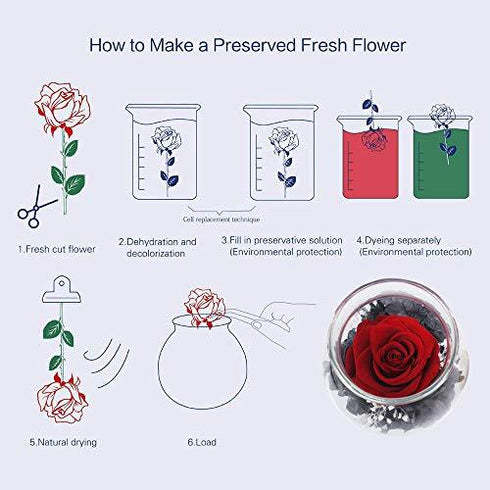 How to Make a Preserved Fresh Flower

Cell replacement technique

1.Fresh cut flower

2.Dehydration and decolorization

3.Fill in preservative solution (Environmental protection)

4.Dyeing separately (Environmental protection)

5.Natural drying

6.Load